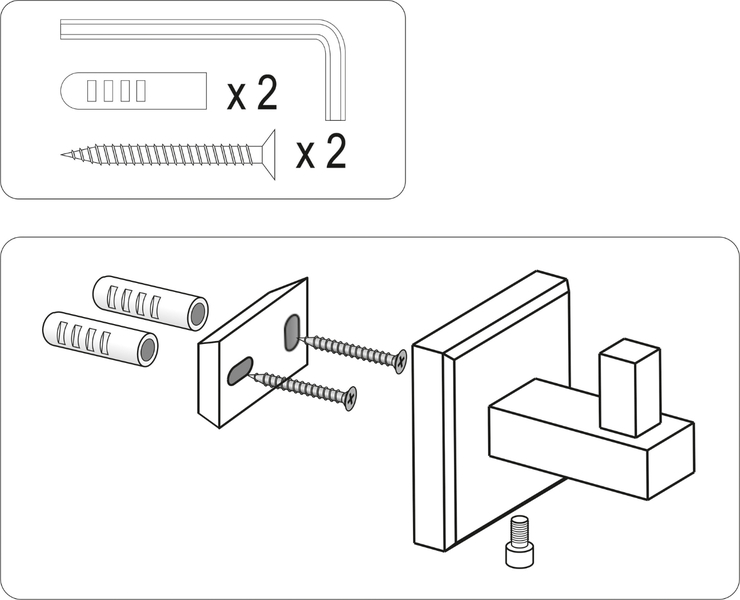 x 2

x 2